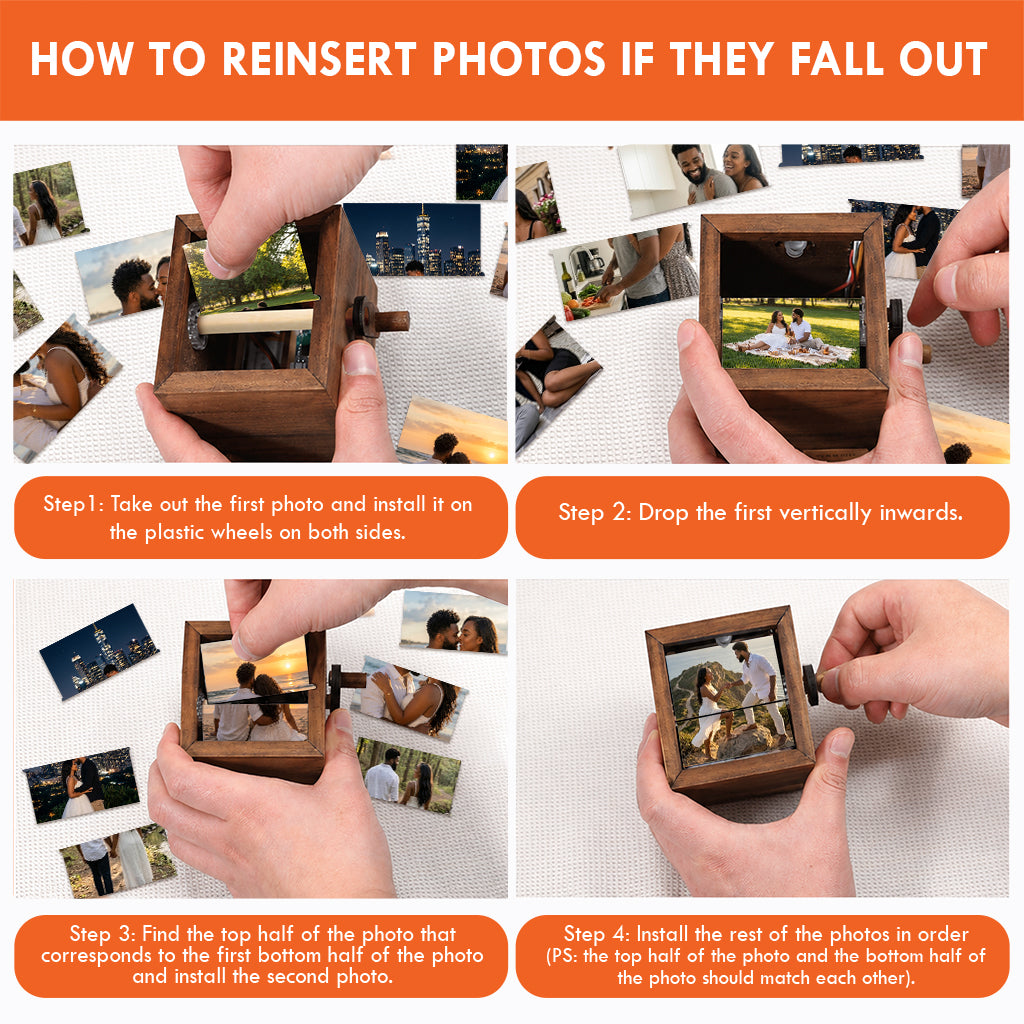 HOW TO REINSERT PHOTOS IF THEY FALL OUT

Step1: Take out the first photo and install it on the plastic wheels on both sides.

Step 2: Drop the first vertically inwards.

Step 3: Find the top half of the photo that corresponds to the first bottom half of the photo and install the second photo.

Step 4: Install the rest of the photos in order (PS: the top half of the photo and the bottom half of the photo should match each other).